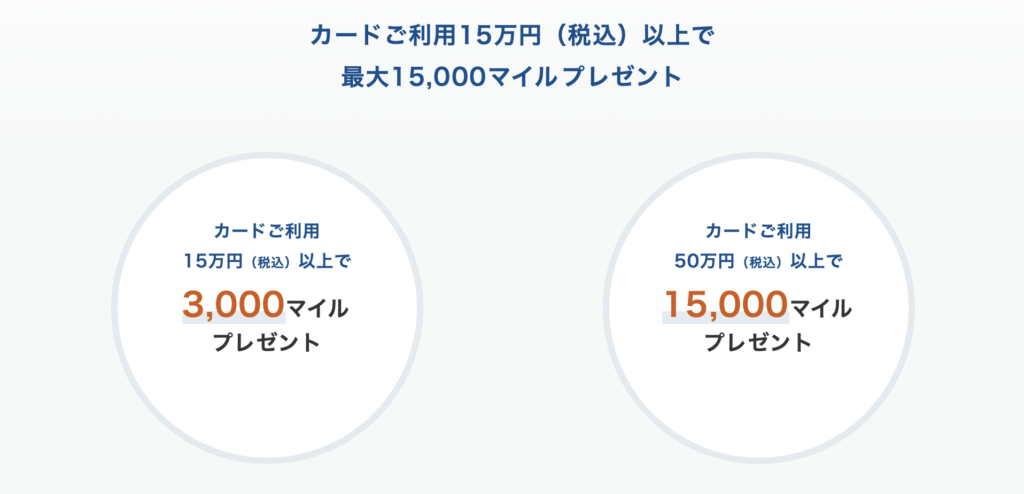 カードご利用15万円（税込）以上で
最大15,000マイルプレゼント

カードご利用
15万円（税込）以上で
3,000マイル
プレゼント

カードご利用
50万円（税込）以上で
15,000マイル
プレゼント